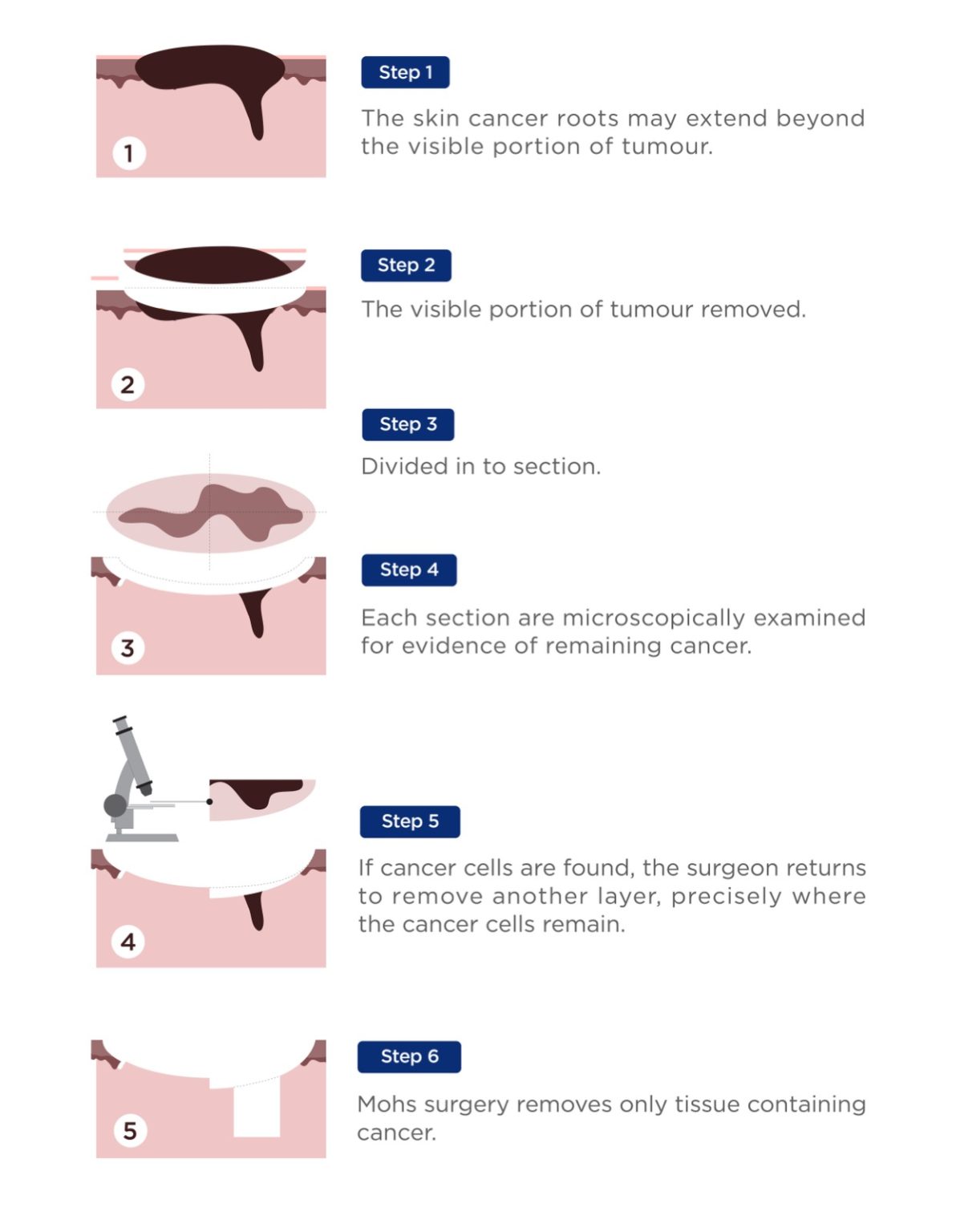 1

Step 1

The skin cancer roots may extend beyond the visible portion of tumour.

2

Step 2

The visible portion of tumour removed.

Step 3

Divided in to section.

3

Step 4

Each section are microscopically examined for evidence of remaining cancer.

4

Step 5

If cancer cells are found, the surgeon returns to remove another layer, precisely where the cancer cells remain.

5

Step 6

Mohs surgery removes only tissue containing cancer.